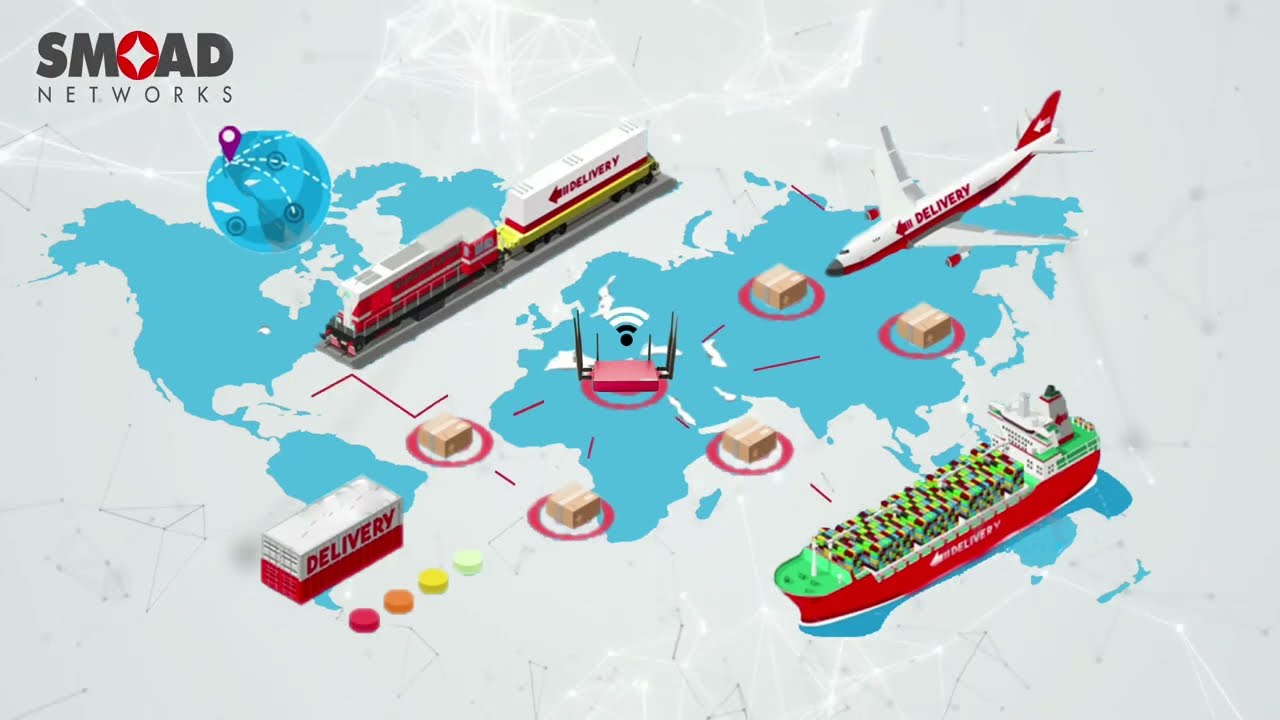 SMOAD
NETWORKS

DELIVERY

DELIVERY

DELIVERY

DELIVERY